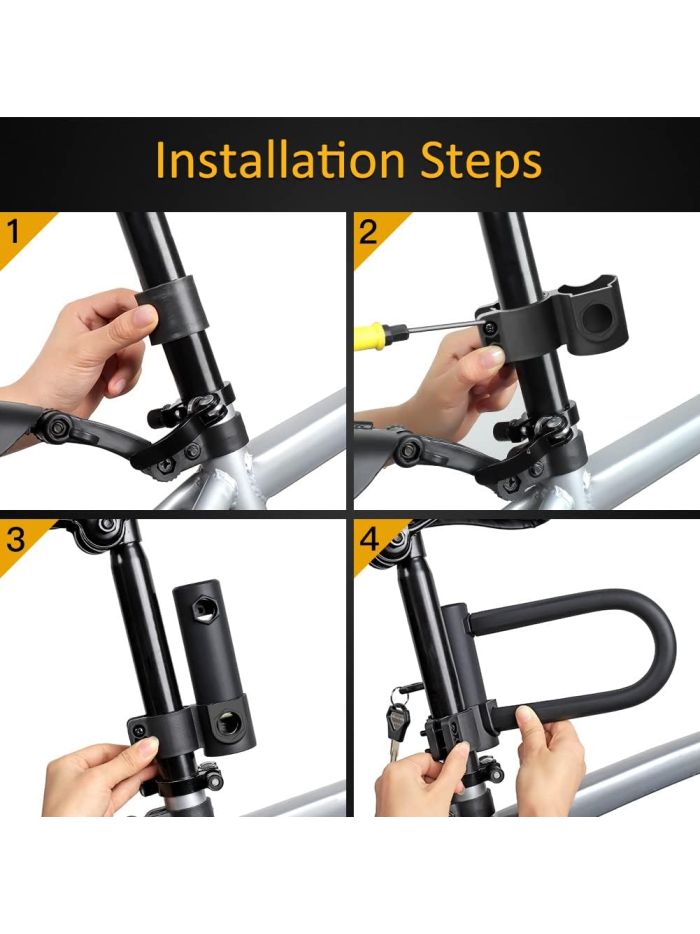 Installation Steps

1

2

3

4